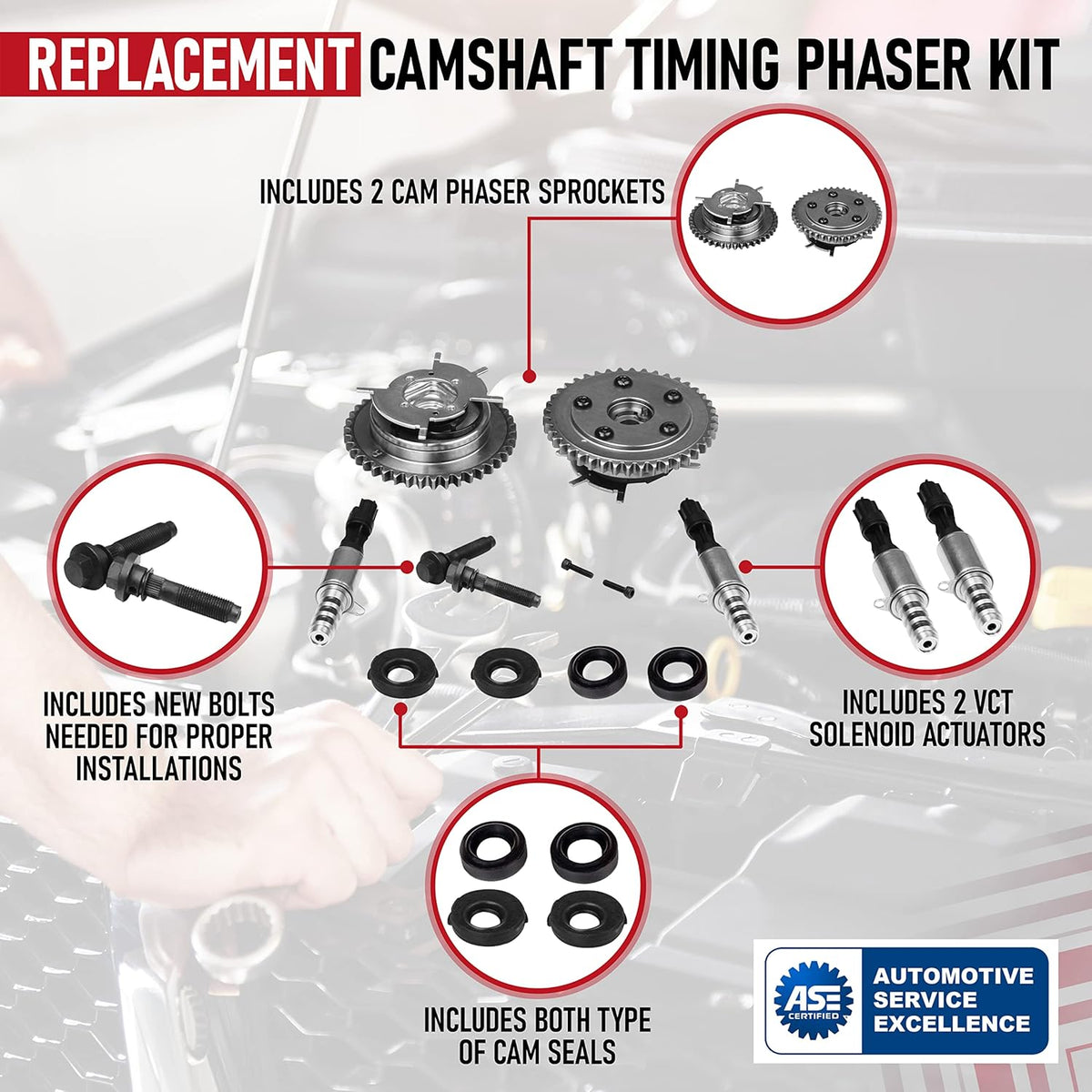 REPLACEMENT CAMSHAFT TIMING PHASER KIT

INCLUDES 2 CAM PHASER SPROCKETS

INCLUDES NEW BOLTS NEEDED FOR PROPER INSTALLATIONS

INCLUDES 2 VCT SOLENOID ACTUATORS

INCLUDES BOTH TYPE OF CAM SEALS

ASE CERTIFIED

AUTOMOTIVE SERVICE EXCELLENCE