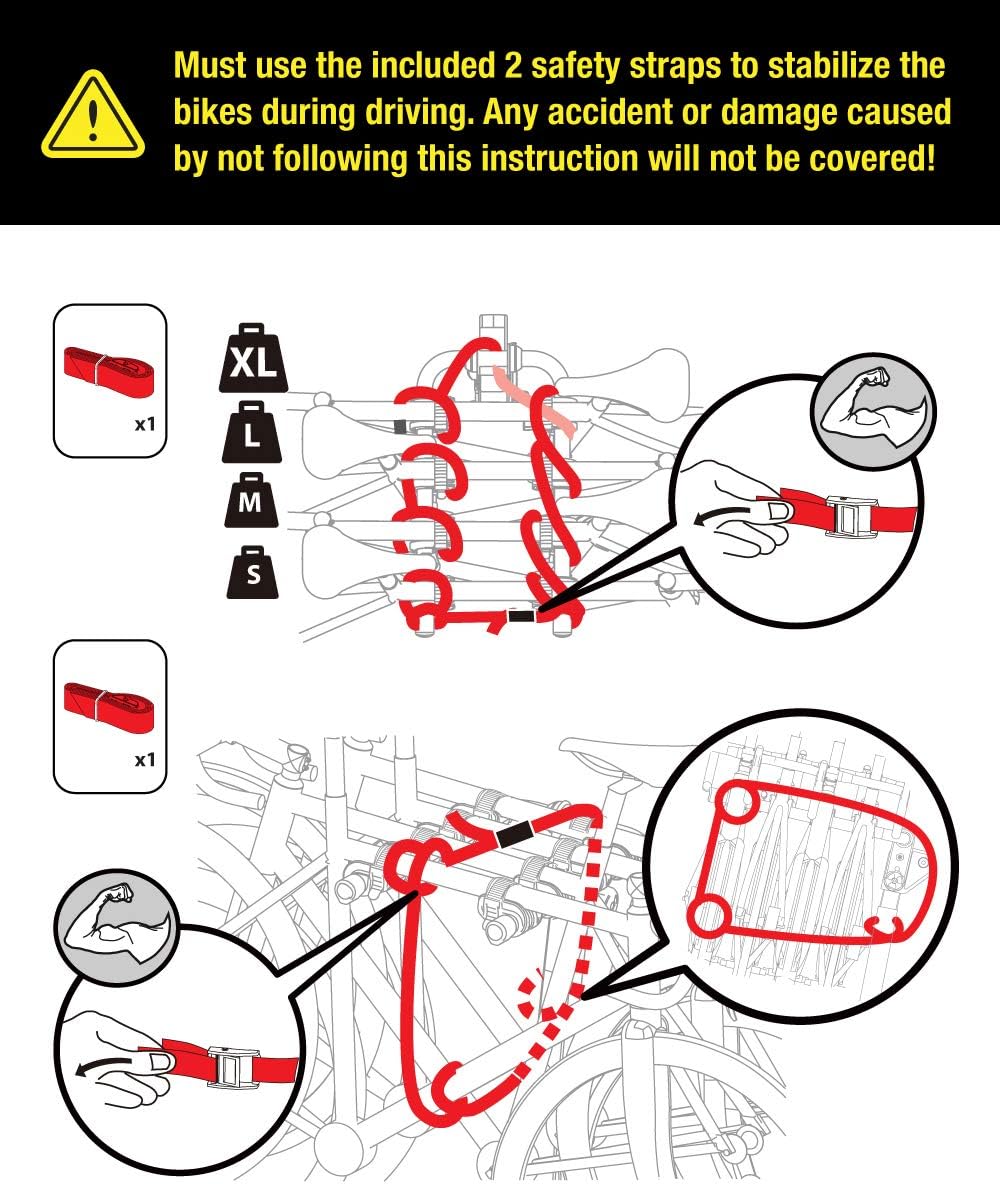 Must use the included 2 safety straps to stabilize the bikes during driving. Any accident or damage caused by not following this instruction will not be covered!

x1

XL
L
M
S

x1