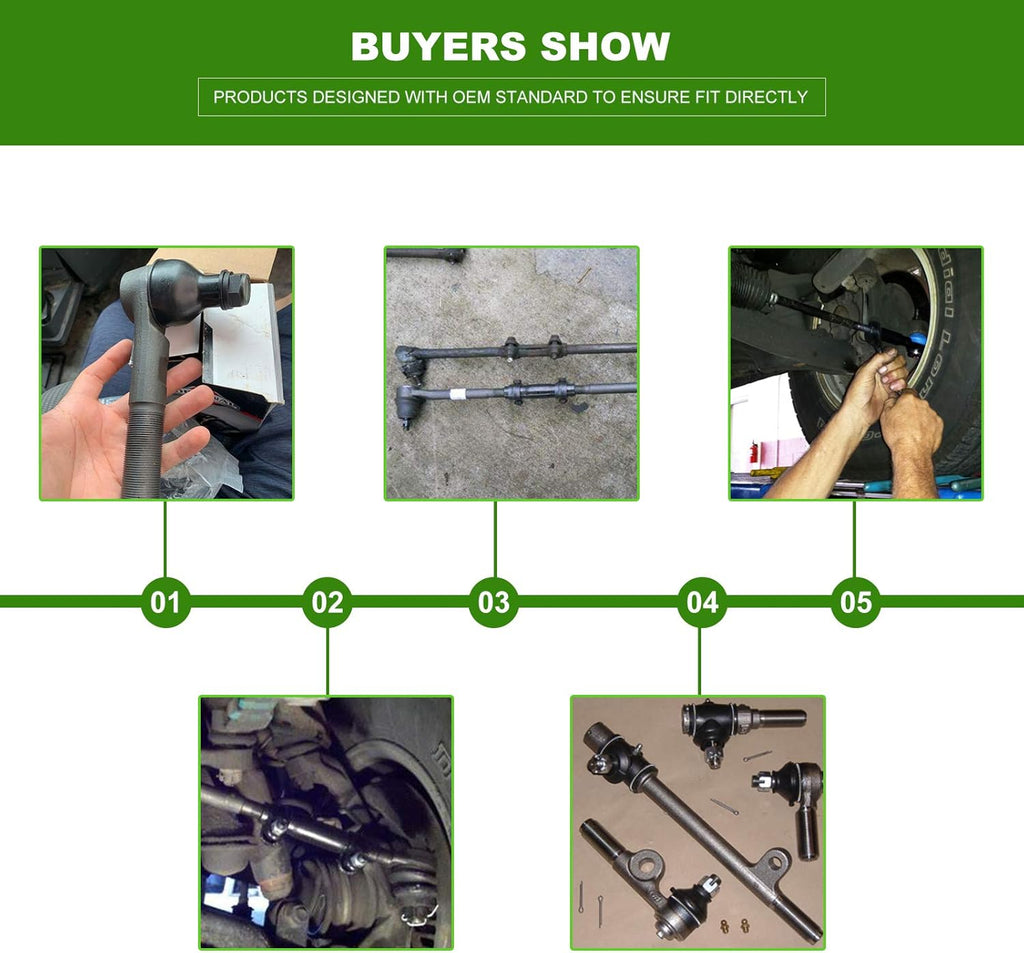 BUYERS SHOW

PRODUCTS DESIGNED WITH OEM STANDARD TO ENSURE FIT DIRECTLY

01

02

03

04

05